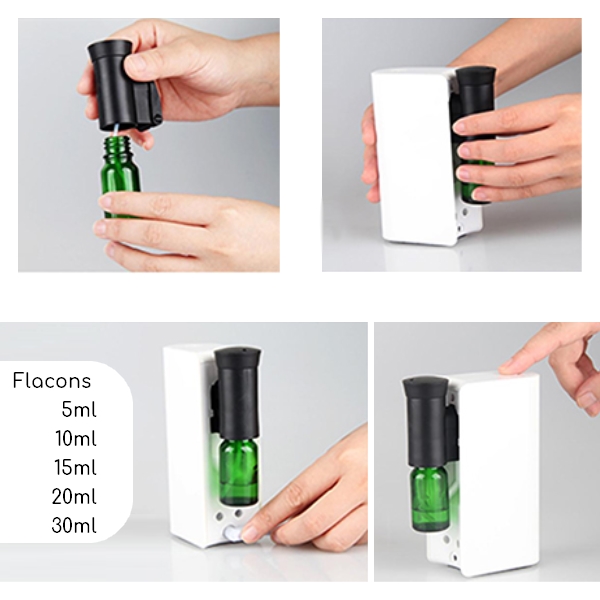 Flacons
5ml
10ml
15ml
20ml
30ml